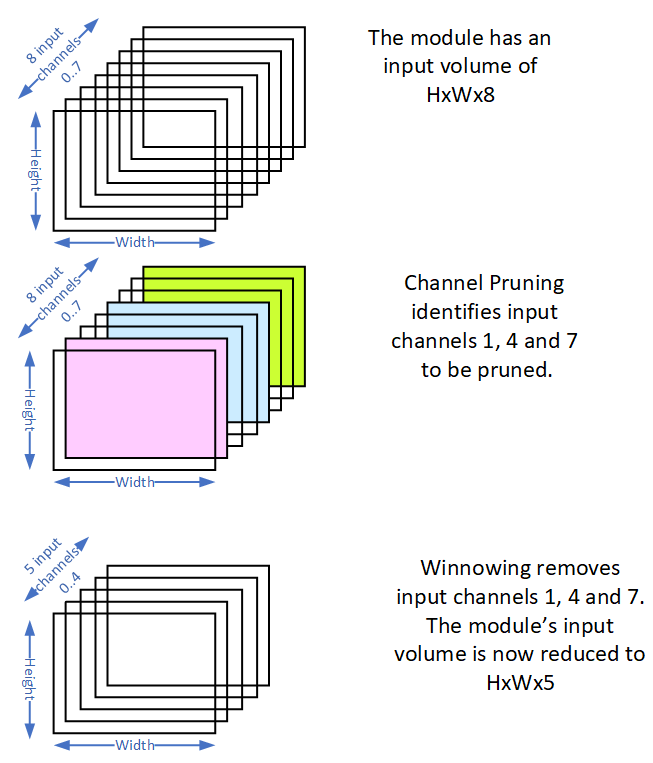 8 input channels 0..7

Height

Width

The module has an input volume of HxWx8

8 input channels 0..7

Height

Width

Channel Pruning identifies input channels 1, 4 and 7 to be pruned.

5 input channels 0..4

Height

Width

Winnowing removes input channels 1, 4 and 7. The module's input volume is now reduced to HxWx5