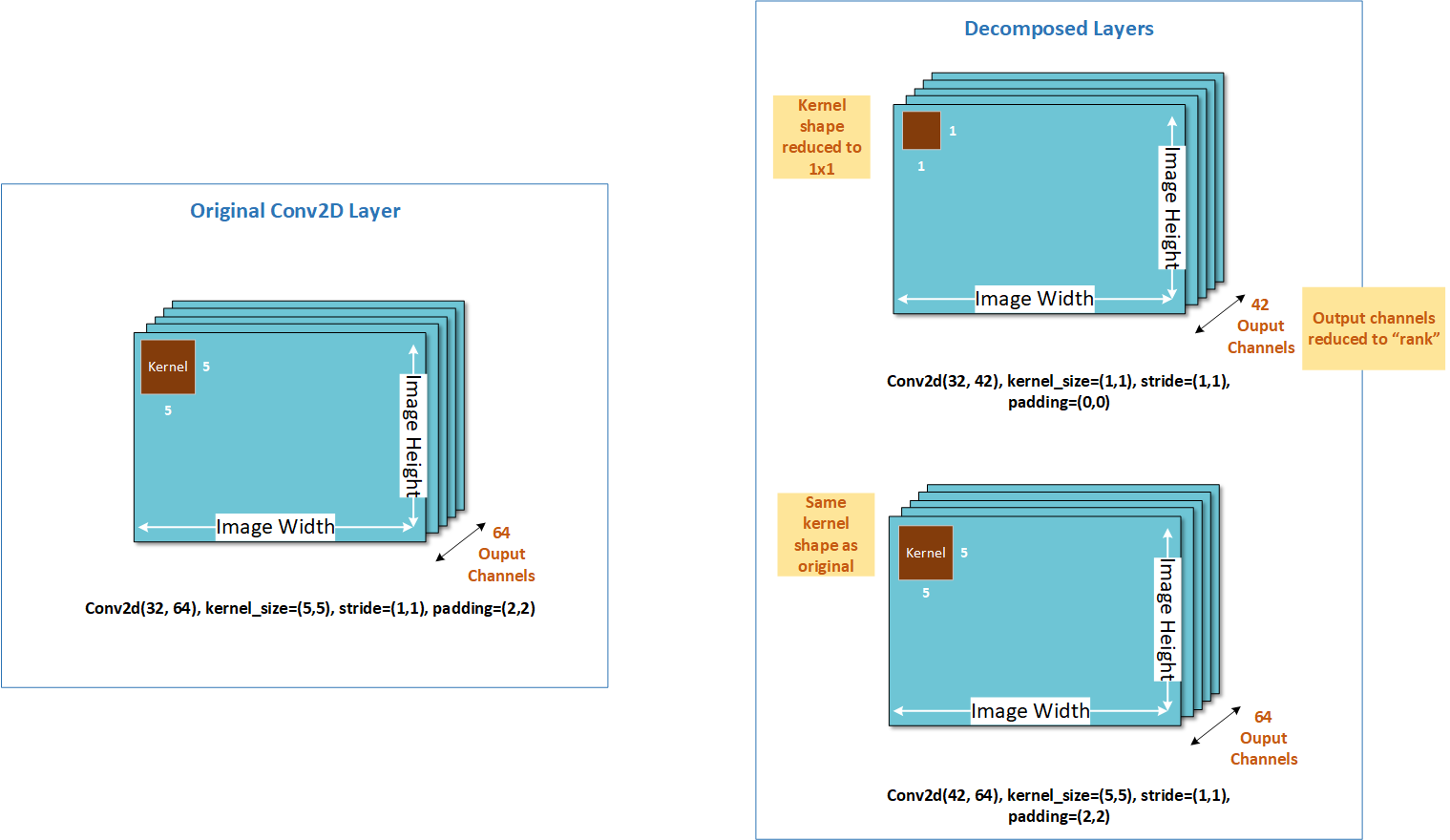 Original Conv2D Layer

Kernel 5

5

Image Height

Image Width

64
Ouput
Channels

Conv2d(32, 64), kernel_size=(5,5), stride=(1,1), padding=(2,2)

Decomposed Layers

Kernel shape reduced to 1x1

1

1

Image Height

Image Width

42
Ouput
Channels

Output channels reduced to “rank”

Conv2d(32, 42), kernel_size=(1,1), stride=(1,1), padding=(0,0)

Same kernel shape as original

Kernel 5

5

Image Height

Image Width

64
Ouput
Channels

Conv2d(42, 64), kernel_size=(5,5), stride=(1,1), padding=(2,2)