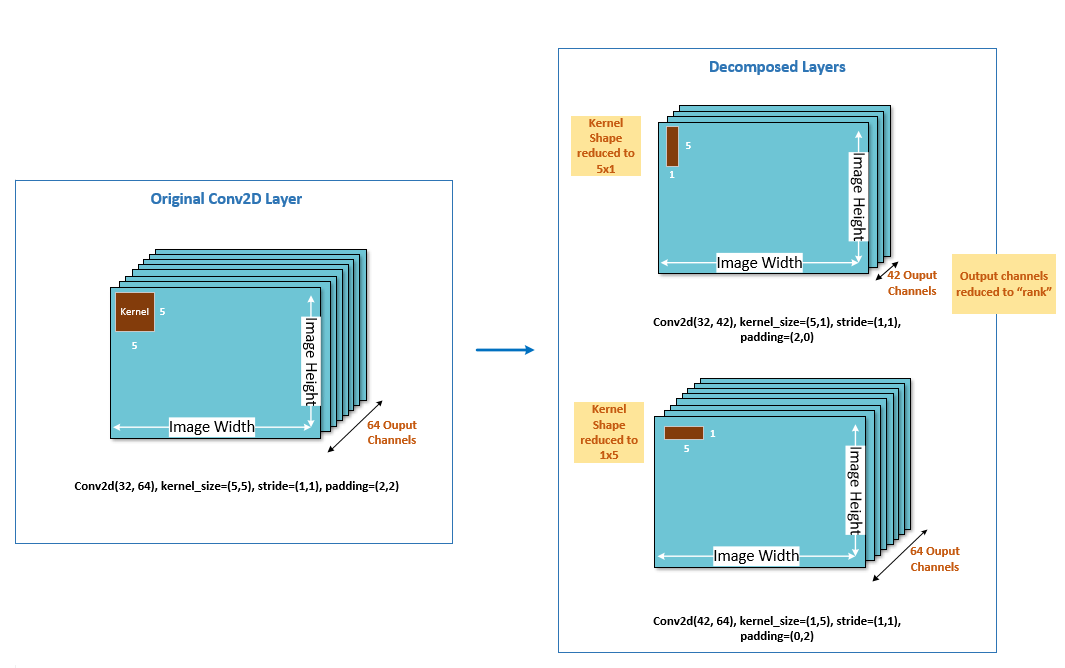 Original Conv2D Layer

Kernel 5

5

Image Height

Image Width

64 Ouput Channels

Conv2d(32, 64), kernel_size=(5,5), stride=(1,1), padding=(2,2)

Decomposed Layers

Kernel Shape reduced to 5x1

5

1

Image Height

Image Width

42 Ouput Channels

Output channels reduced to "rank"

Conv2d(32, 42), kernel_size=(5,1), stride=(1,1), padding=(2,0)

Kernel Shape reduced to 1x5

1

5

Image Height

Image Width

64 Ouput Channels

Conv2d(42, 64), kernel_size=(1,5), stride=(1,1), padding=(0,2)